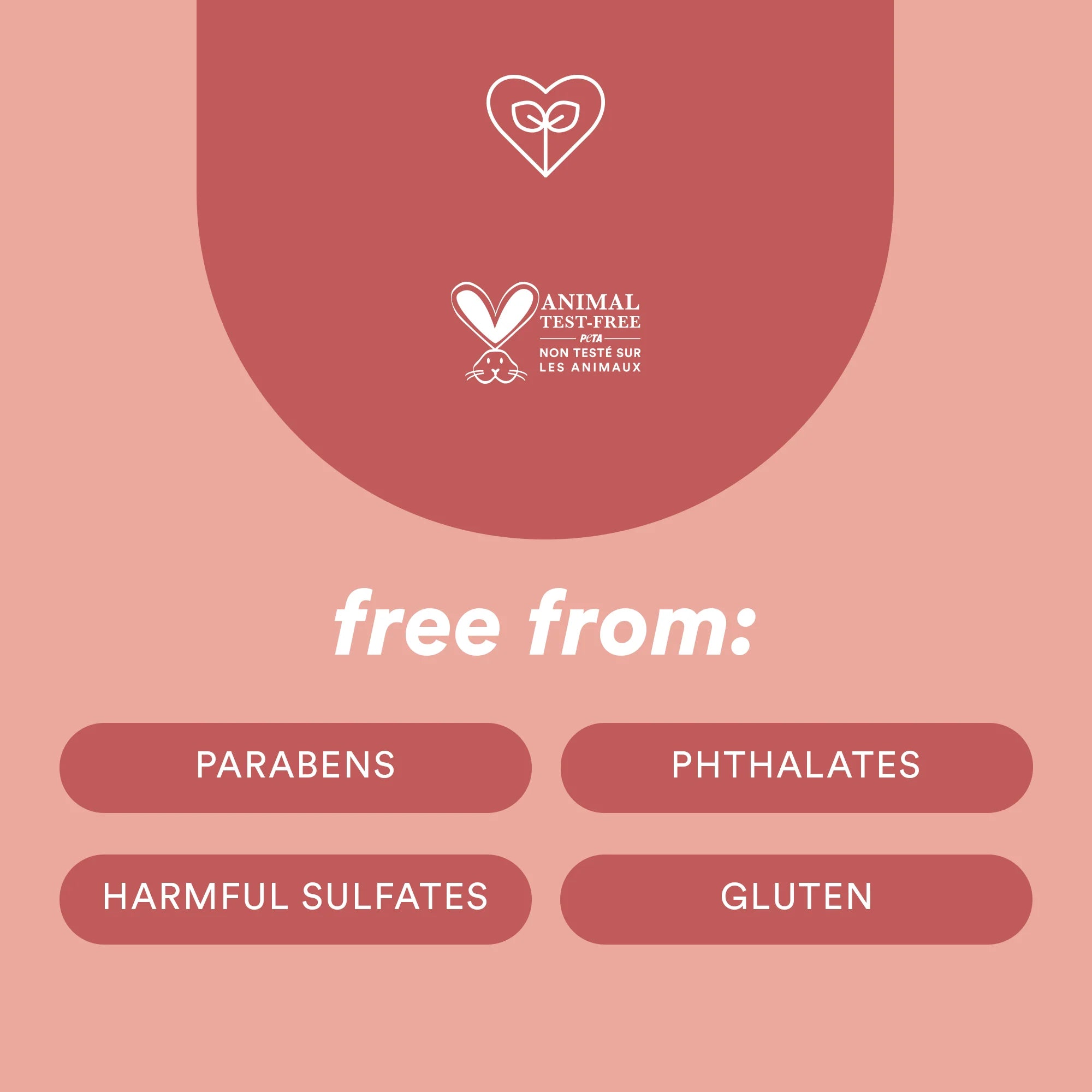 ANIMAL
TEST-FREE
PeTA
NON TESTÉ SUR
LES ANIMAUX

free from:

PARABENS

PHTHALATES

HARMFUL SULFATES

GLUTEN